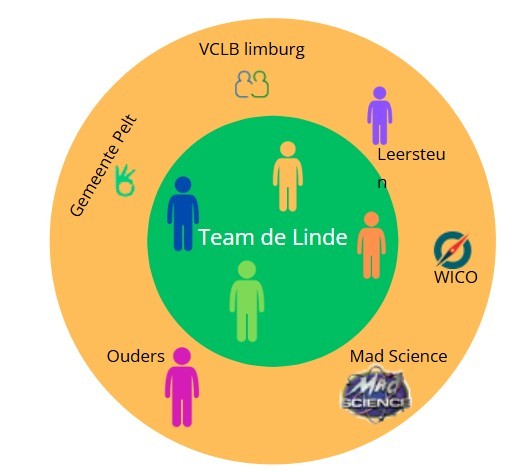 VCLB limburg

Gemeente Pelt

Leersteu
n

Team de Linde

WICO

Ouders

Mad Science

MAD SCIENCE